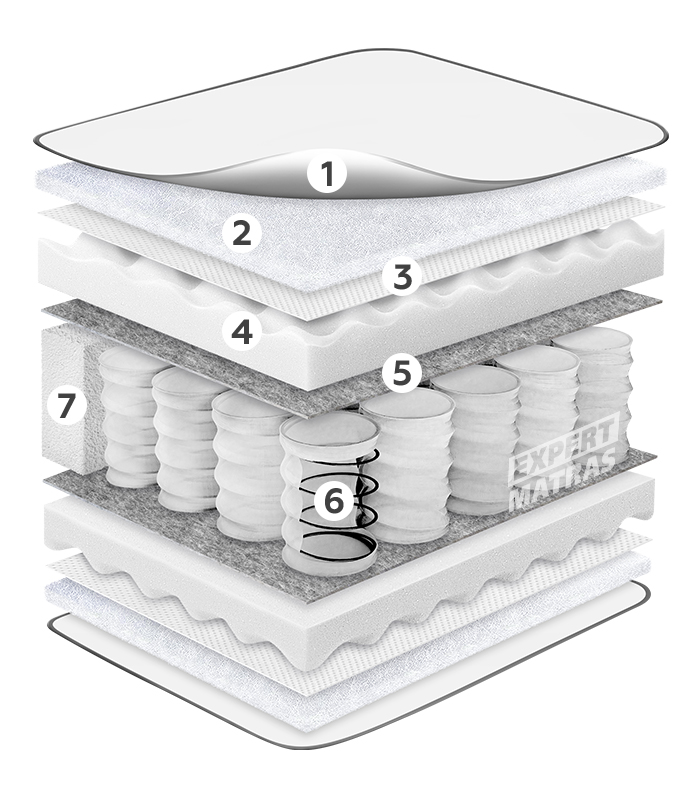 1
2
3
4
5
7
6
EXPERT
MATRAS